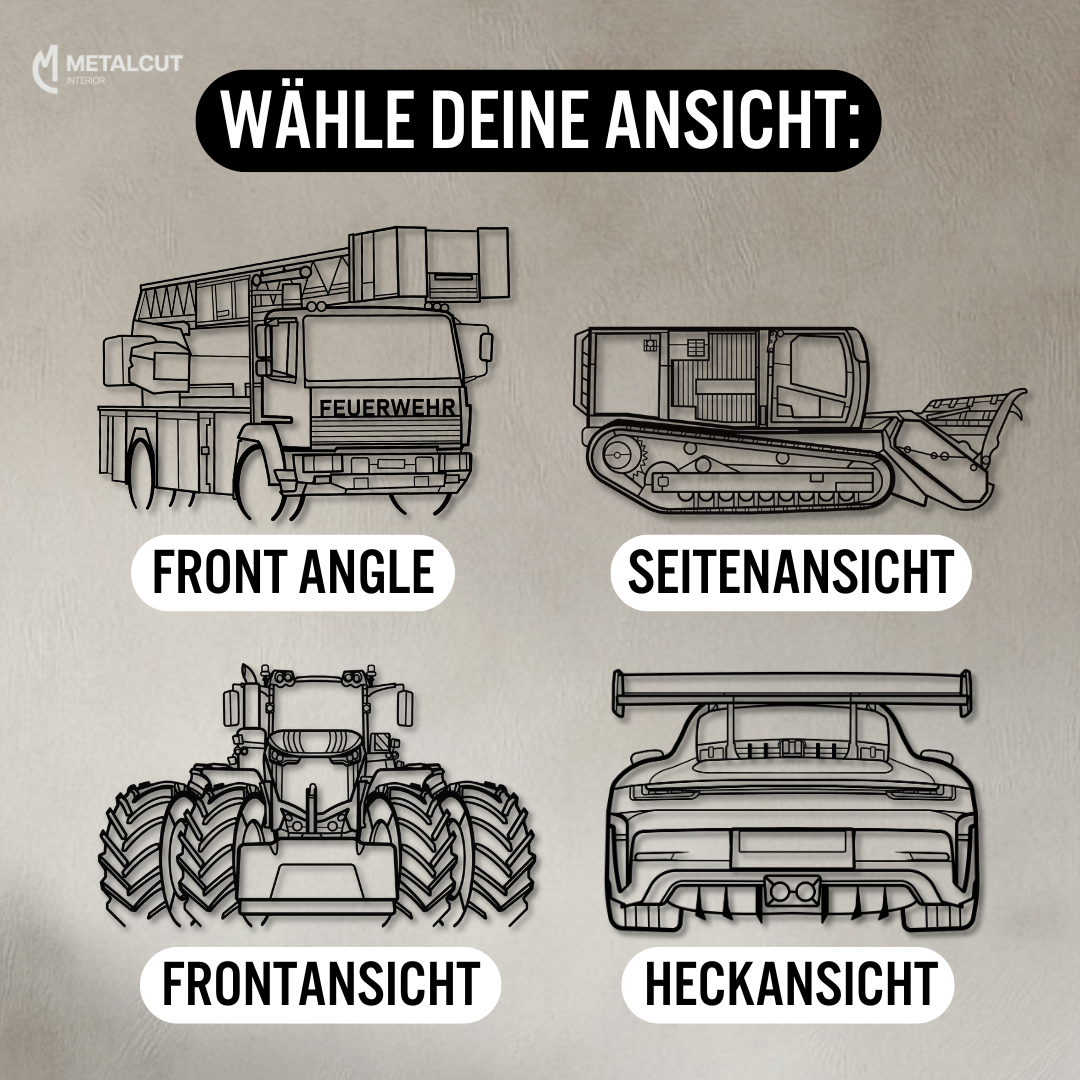 METALCUT
INTERIOR

WÄHLE DEINE ANSICHT:

FEUERWEHR

FRONT ANGLE

SEITENANSICHT

FRONTANSICHT

HECKANSICHT